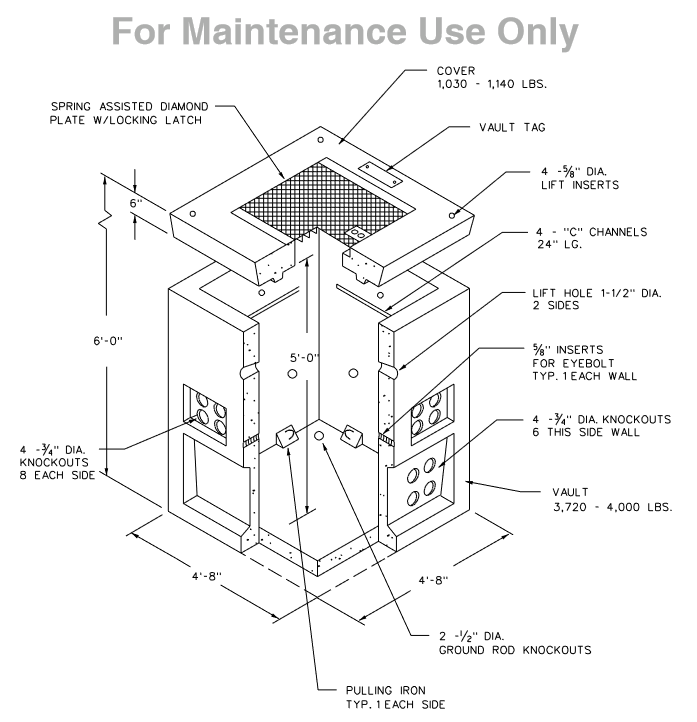 For Maintenance Use Only

COVER
1,030 - 1,140 LBS.

SPRING ASSISTED DIAMOND PLATE W/LOCKING LATCH

VAULT TAG

4 -⅝" DIA. LIFT INSERTS

6"

4 - "C" CHANNELS 24" LG.

LIFT HOLE 1-1/2" DIA. 2 SIDES

6'-0"

5'-0"

⅝" INSERTS FOR EYEBOLT TYP. 1 EACH WALL

4 -¾" DIA. KNOCKOUTS 6 THIS SIDE WALL

4 -¾" DIA. KNOCKOUTS 8 EACH SIDE

VAULT
3,720 - 4,000 LBS.

4'-8"

4'-8"

2 -½" DIA. GROUND ROD KNOCKOUTS

PULLING IRON TYP. 1 EACH SIDE