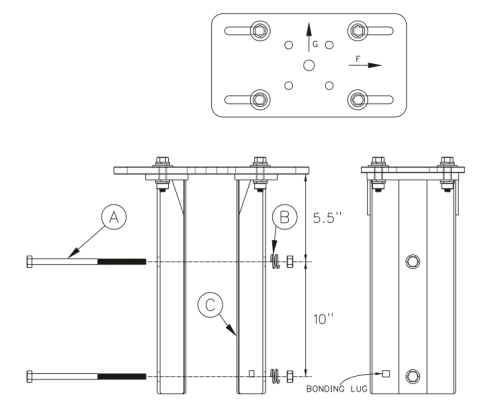 G

F

A

B

5.5''

C

10''

BONDING LUG