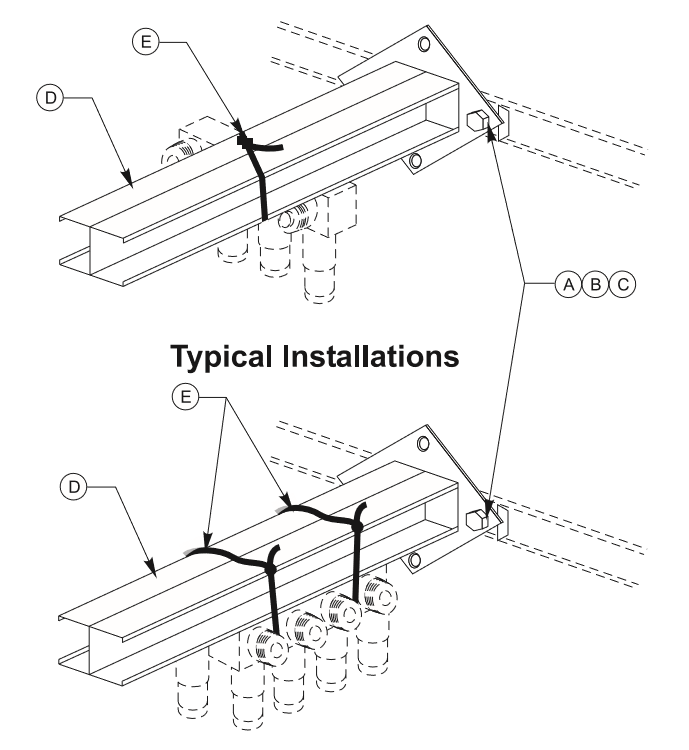 E

D

A B C

Typical Installations

E

D