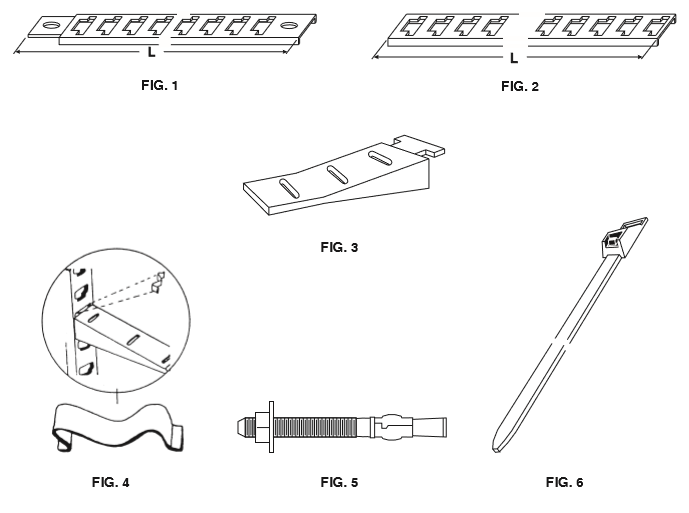 L

FIG. 1

L

FIG. 2

FIG. 3

FIG. 4

FIG. 5

FIG. 6