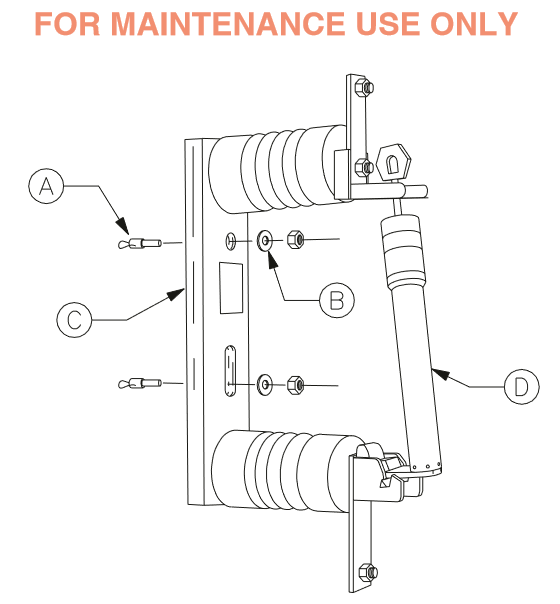 FOR MAINTENANCE USE ONLY

A

B

C

D